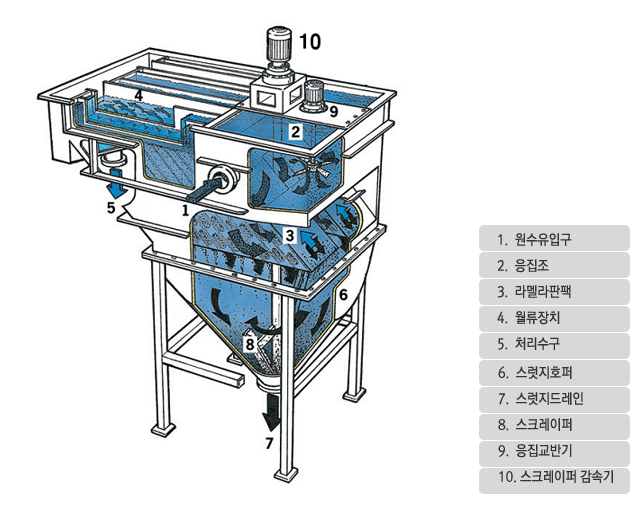 10
4
9
2
5
1
3
6
8
7

1. 원수유입구
2. 응집조
3. 라멜라판팩
4. 월류장치
5. 처리수구
6. 스럿지호퍼
7. 스럿지드레인
8. 스크레이퍼
9. 응집교반기
10. 스크레이퍼 감속기